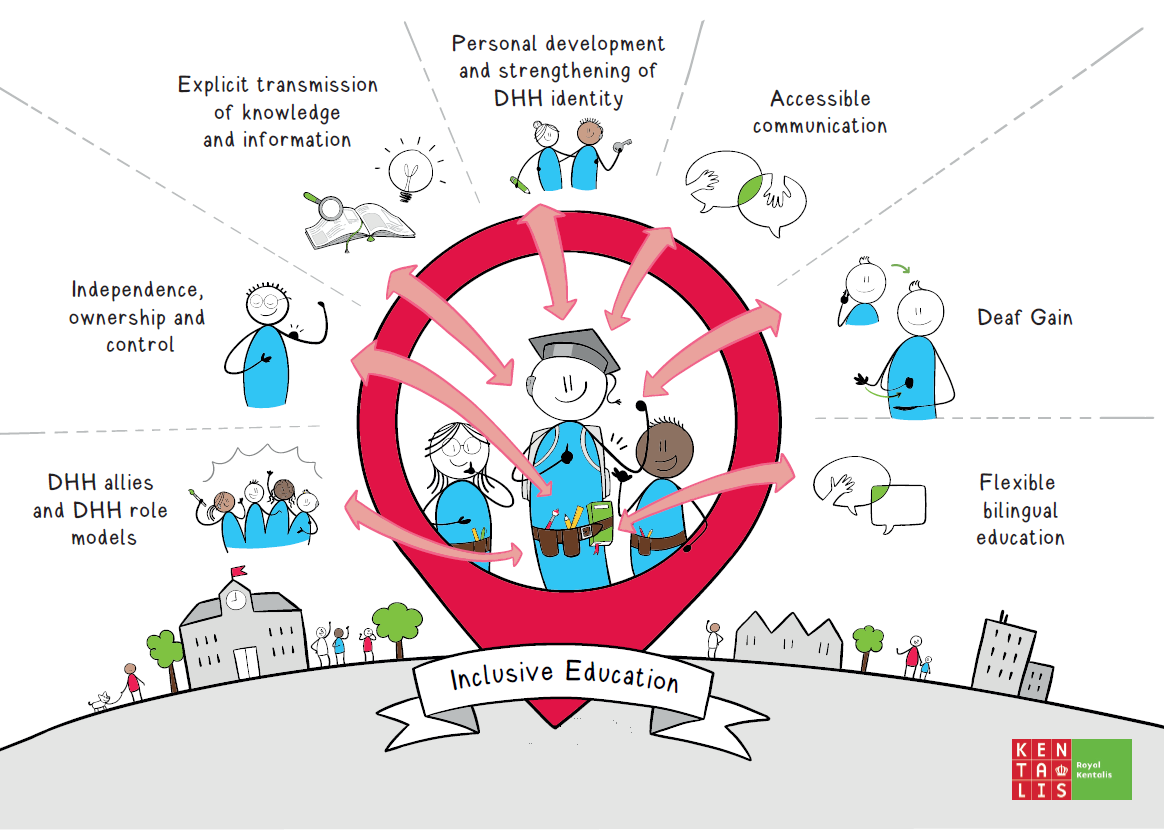 Explicit transmission of knowledge and information

Personal development and strengthening of DHH identity

Accessible communication

Independence, ownership and control

Deaf Gain

DHH allies and DHH role models

Flexible bilingual education

Inclusive Education

KEN TA LIS Royal Kentalis